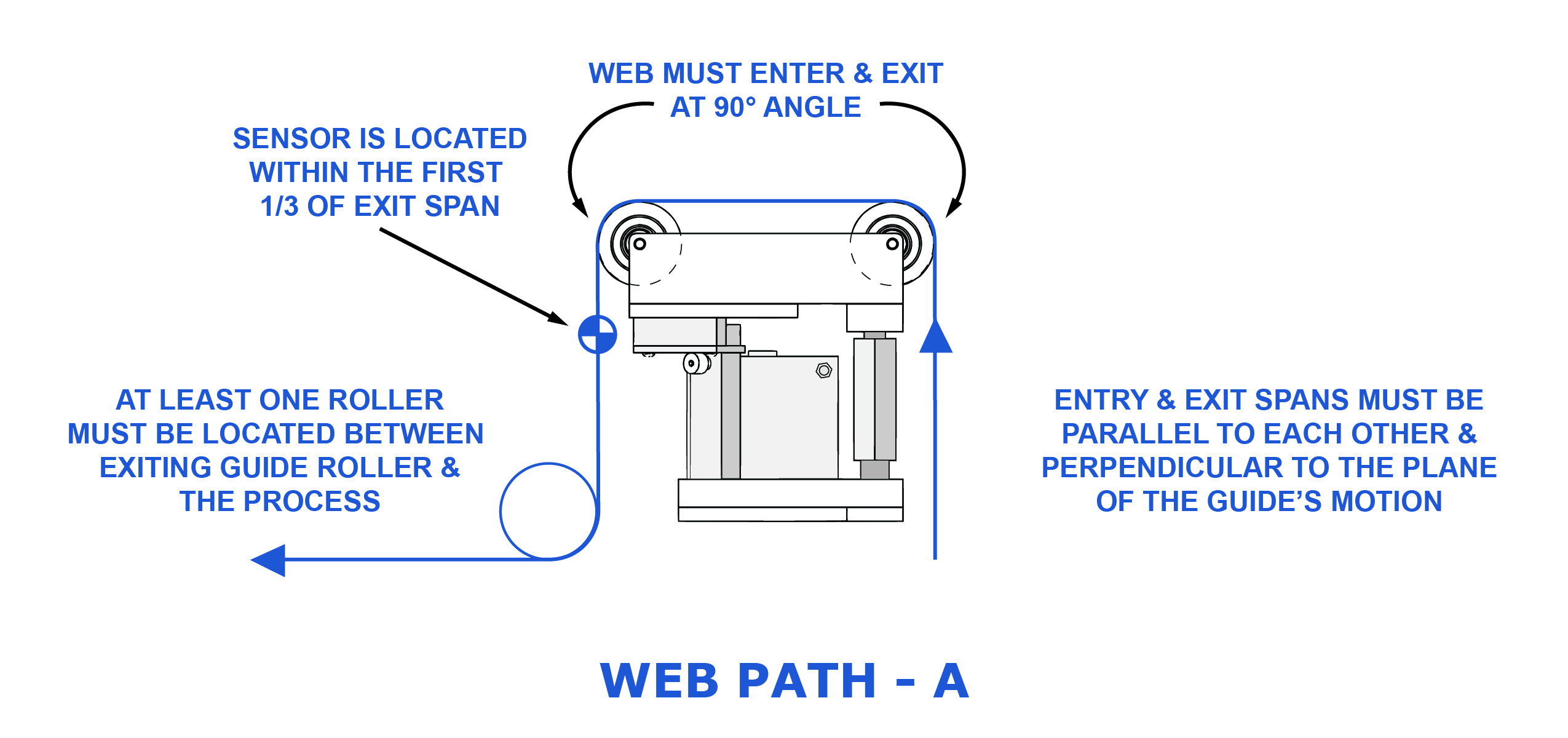 WEB MUST ENTER & EXIT AT 90° ANGLE

SENSOR IS LOCATED WITHIN THE FIRST 1/3 OF EXIT SPAN

AT LEAST ONE ROLLER MUST BE LOCATED BETWEEN EXITING GUIDE ROLLER & THE PROCESS

ENTRY & EXIT SPANS MUST BE PARALLEL TO EACH OTHER & PERPENDICULAR TO THE PLANE OF THE GUIDE'S MOTION

WEB PATH - A